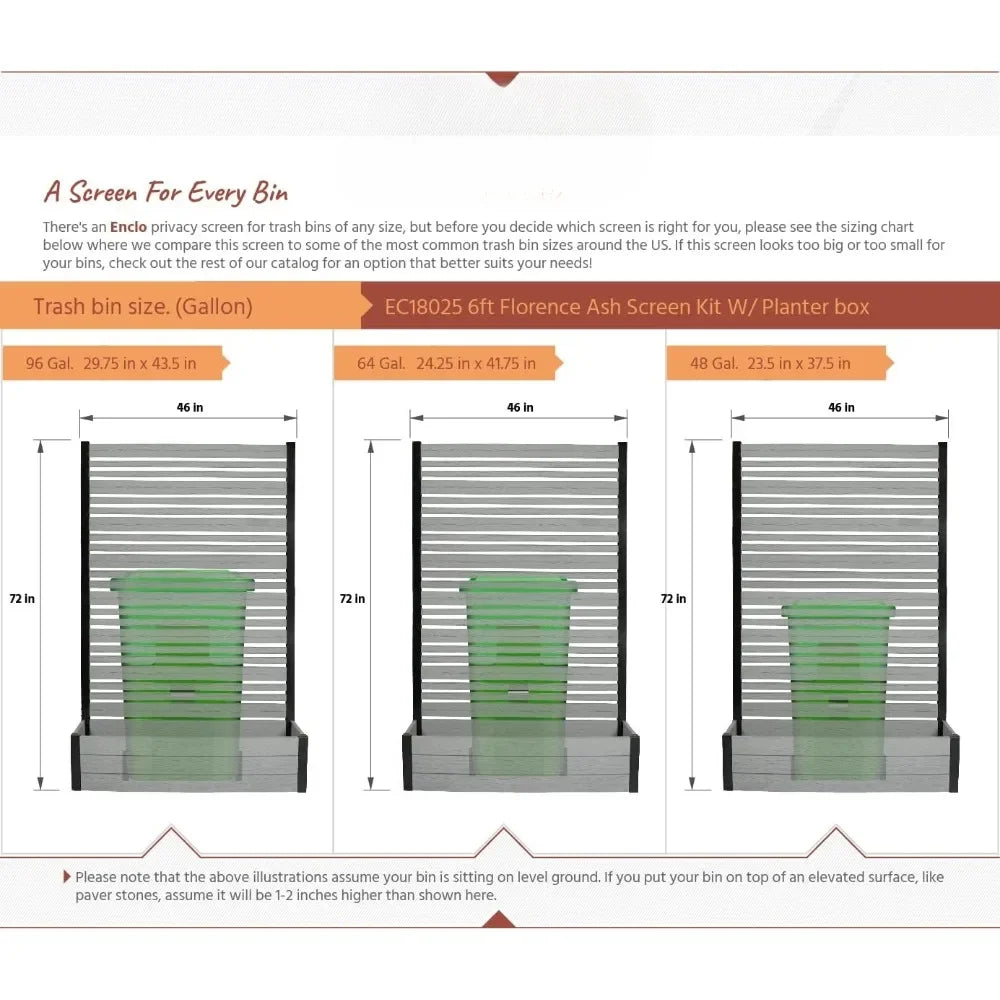 A Screen For Every Bin

There's an Enclo privacy screen for trash bins of any size, but before you decide which screen is right for you, please see the sizing chart below where we compare this screen to some of the most common trash bin sizes around the US. If this screen looks too big or too small for your bins, check out the rest of our catalog for an option that better suits your needs!

Trash bin size. (Gallon)

EC18025 6ft Florence Ash Screen Kit W/ Planter box

96 Gal. 29.75 in x 43.5 in

46 in

72 in

64 Gal. 24.25 in x 41.75 in

46 in

72 in

48 Gal. 23.5 in x 37.5 in

46 in

72 in

Please note that the above illustrations assume your bin is sitting on level ground. If you put your bin on top of an elevated surface, like paver stones, assume it will be 1-2 inches higher than shown here.